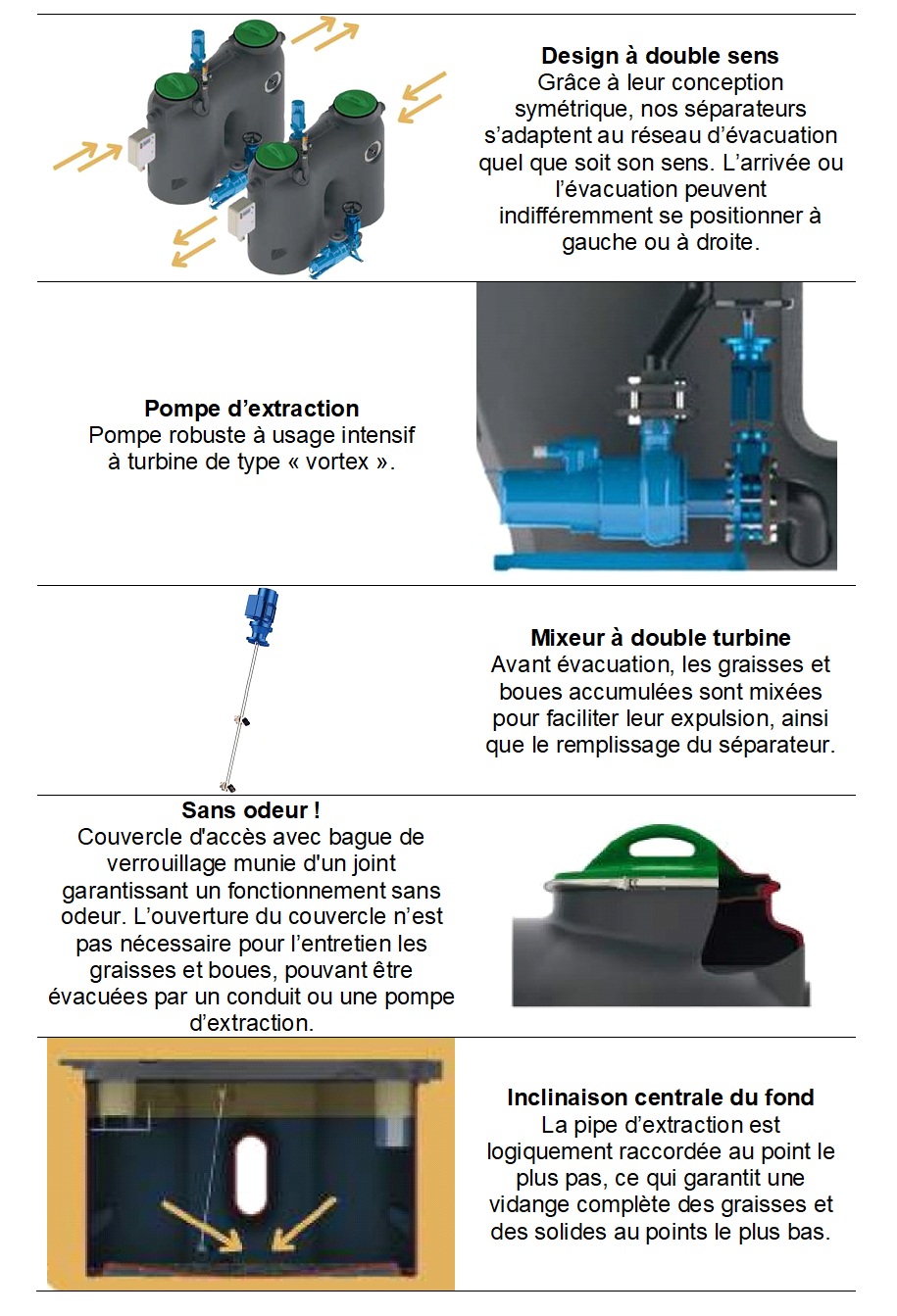 **Design à double sens**
Grâce à leur conception symétrique, nos séparateurs s'adaptent au réseau d'évacuation quel que soit son sens. L'arrivée ou l'évacuation peuvent indifféremment se positionner à gauche ou à droite.

**Pompe d'extraction**
Pompe robuste à usage intensif à turbine de type « vortex ».

**Mixeur à double turbine**
Avant évacuation, les graisses et boues accumulées sont mixées pour faciliter leur expulsion, ainsi que le remplissage du séparateur.

**Sans odeur !**
Couvercle d'accès avec bague de verrouillage munie d'un joint garantissant un fonctionnement sans odeur. L'ouverture du couvercle n'est pas nécessaire pour l'entretien les graisses et boues, pouvant être évacuées par un conduit ou une pompe d'extraction.

**Inclinaison centrale du fond**
La pipe d'extraction est logiquement raccordée au point le plus pas, ce qui garantit une vidange complète des graisses et des solides au points le plus bas.